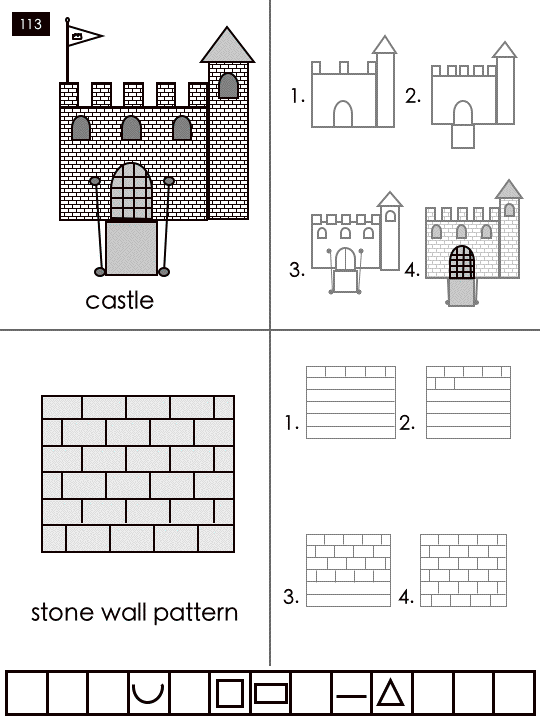 113

castle

1.
2.
3.
4.

stone wall pattern

1.
2.
3.
4.